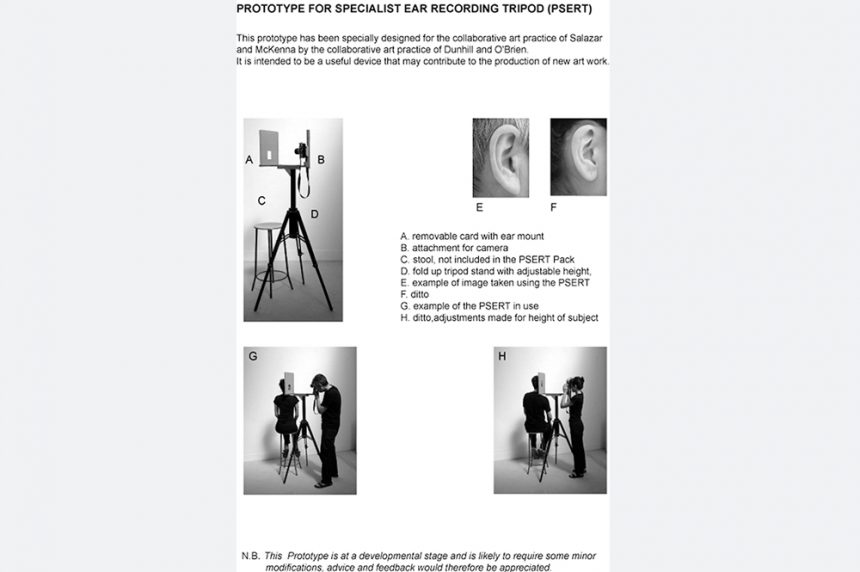 PROTOTYPE FOR SPECIALIST EAR RECORDING TRIPOD (PSERT)

This prototype has been specially designed for the collaborative art practice of Salazar and McKenna by the collaborative art practice of Dunhill and O'Brien.
It is intended to be a useful device that may contribute to the production of new art work.

A

B

C

D

E

F

A. removable card with ear mount
B. attachment for camera
C. stool, not included in the PSERT Pack
D. fold up tripod stand with adjustable height,
E. example of image taken using the PSERT
F. ditto
G. example of the PSERT in use
H. ditto,adjustments made for height of subject

G

H

N.B. This Prototype is at a developmental stage and is likely to require some minor modifications, advice and feedback would therefore be appreciated.